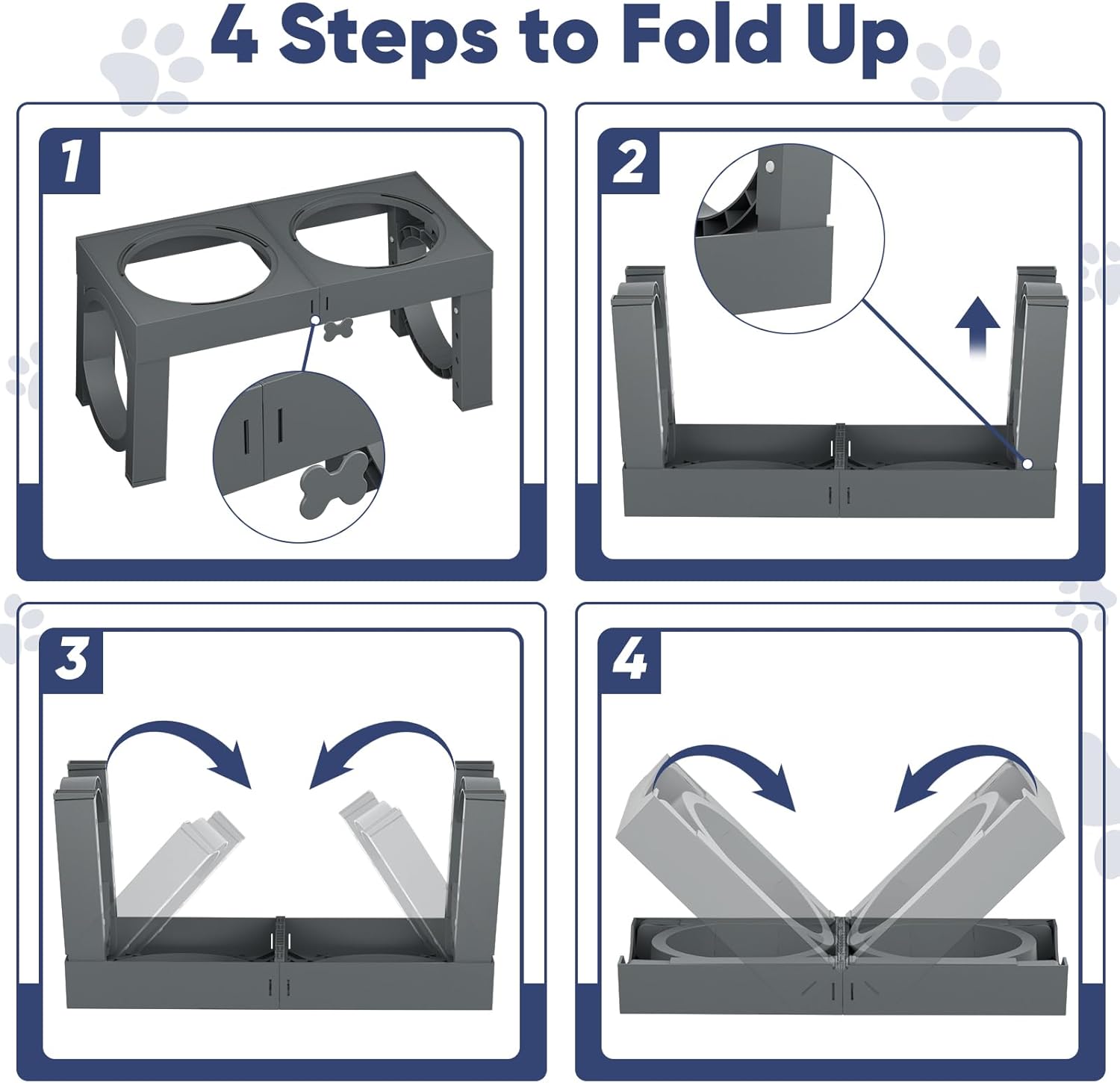 4 Steps to Fold Up

1

2

3

4