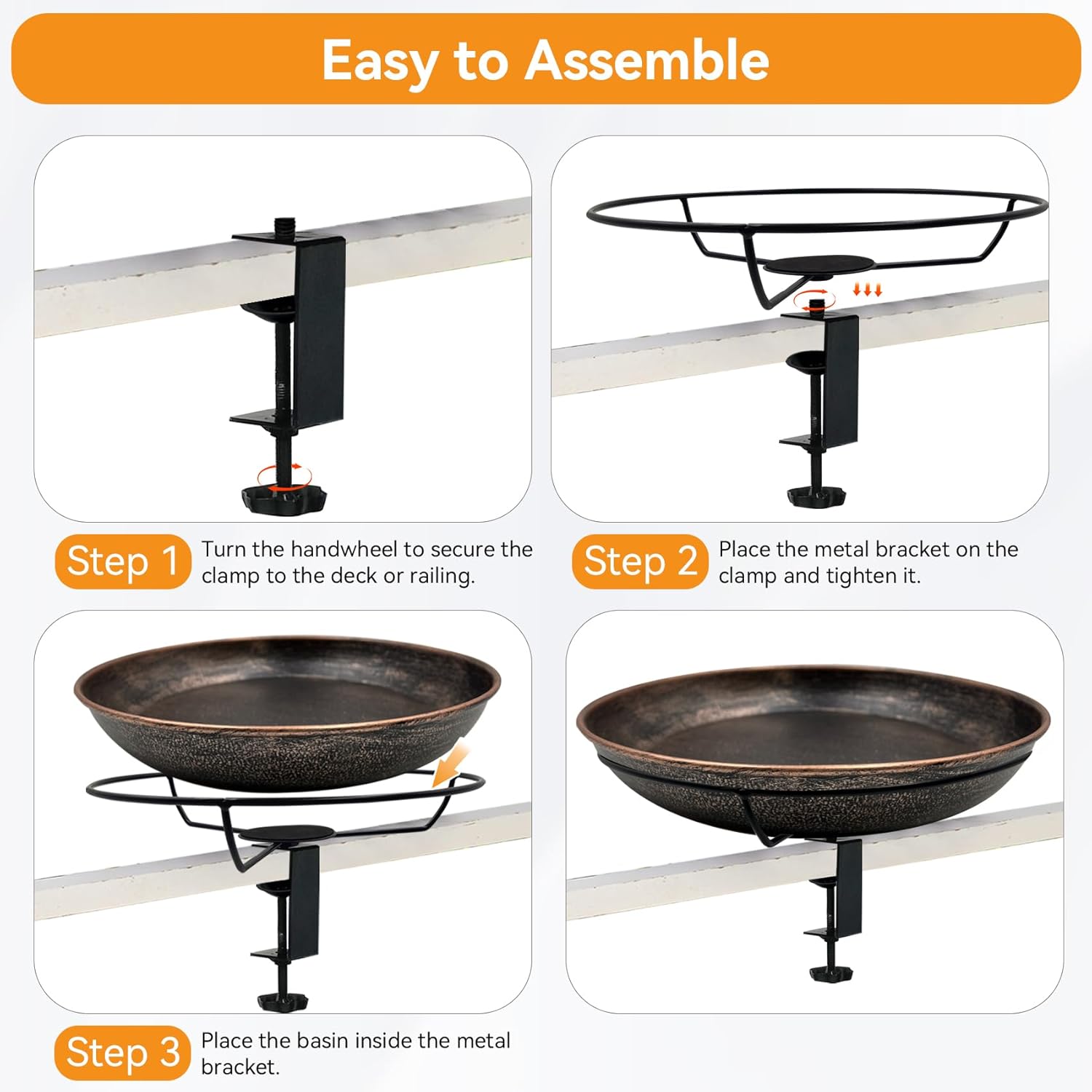 Easy to Assemble

Step 1 Turn the handwheel to secure the clamp to the deck or railing.

Step 2 Place the metal bracket on the clamp and tighten it.

Step 3 Place the basin inside the metal bracket.