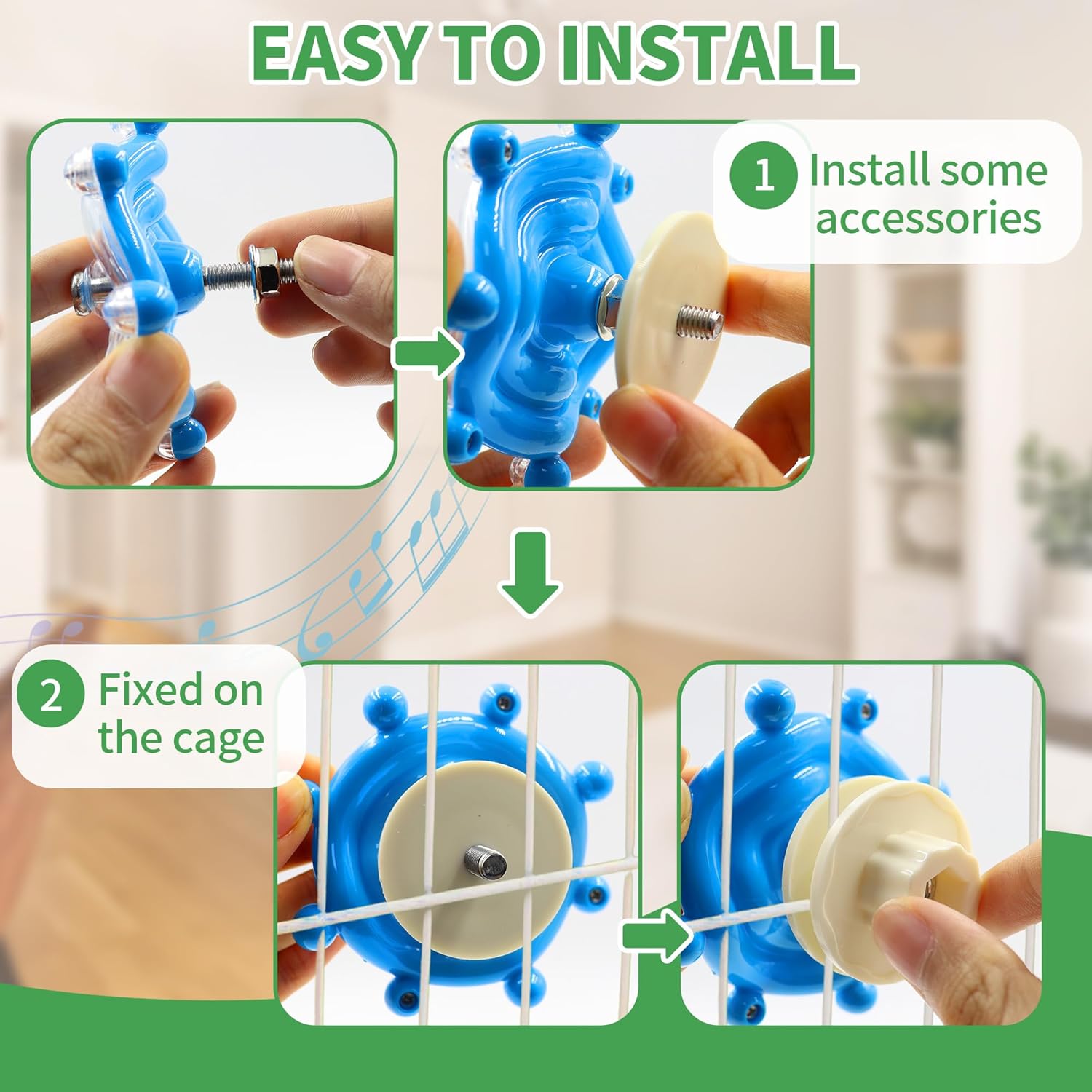 EASY TO INSTALL

1 Install some accessories

2 Fixed on the cage