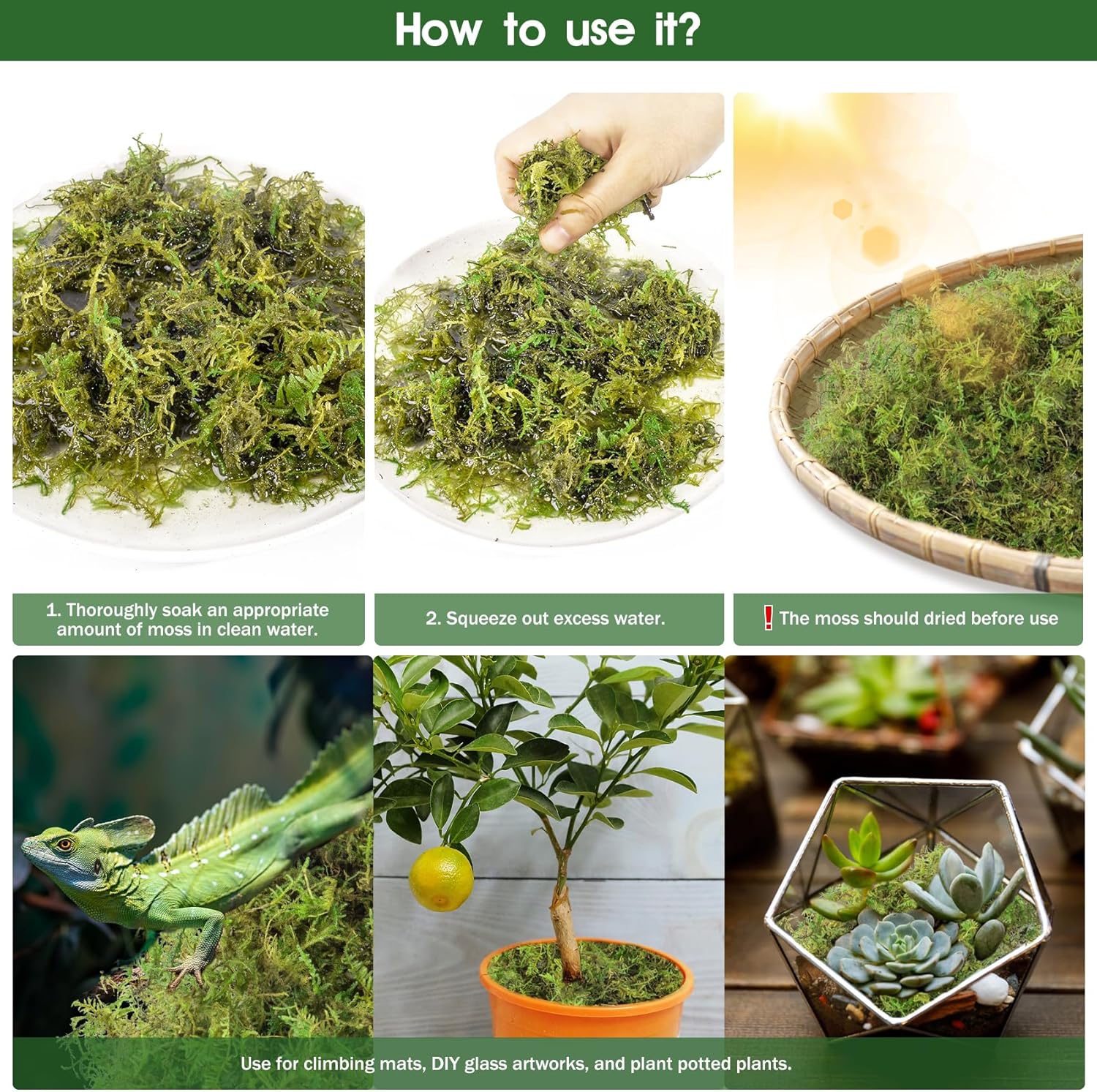 How to use it?

1. Thoroughly soak an appropriate amount of moss in clean water.

2. Squeeze out excess water.

! The moss should dried before use

Use for climbing mats, DIY glass artworks, and plant potted plants.