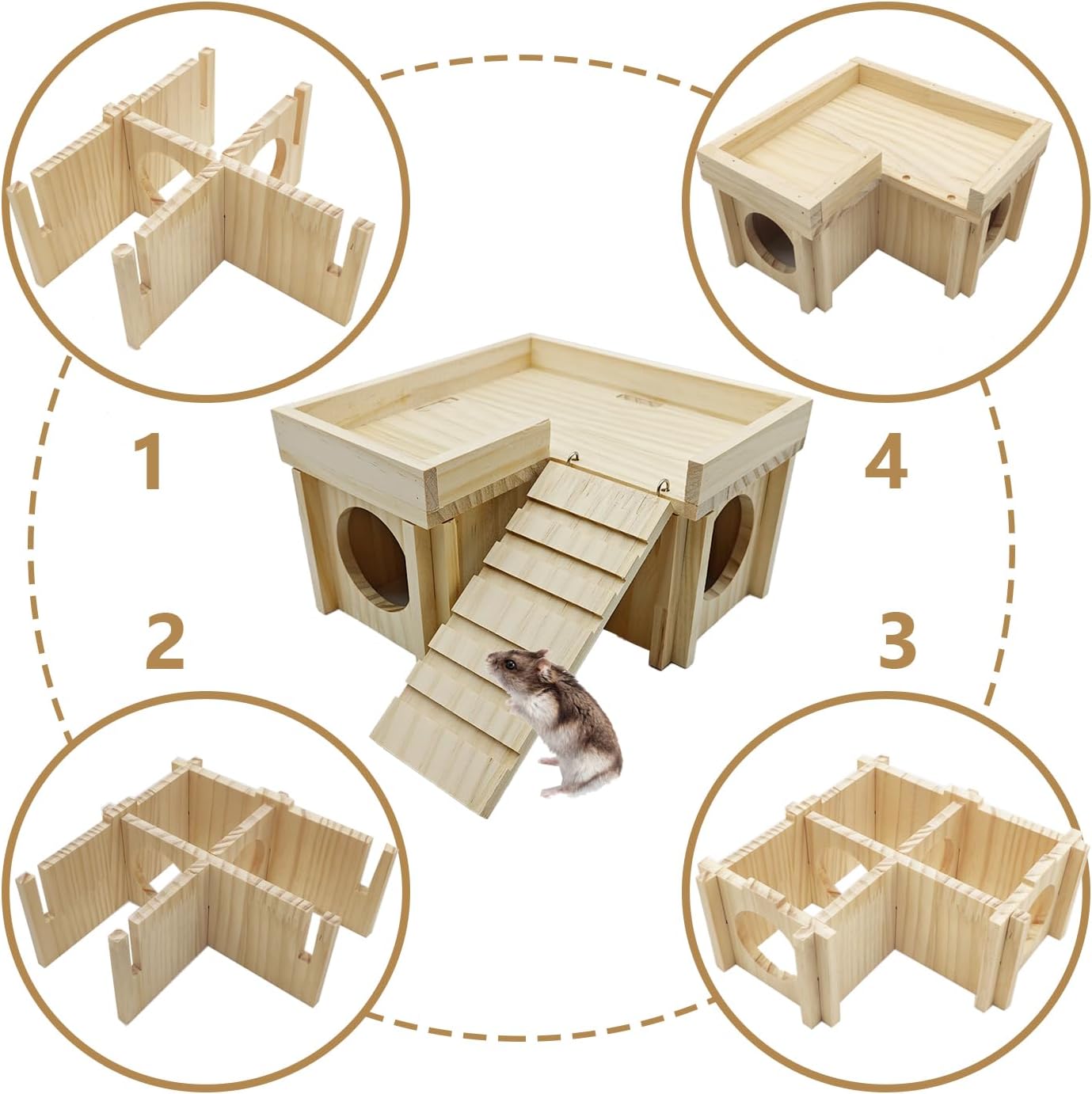 1

4

2

3